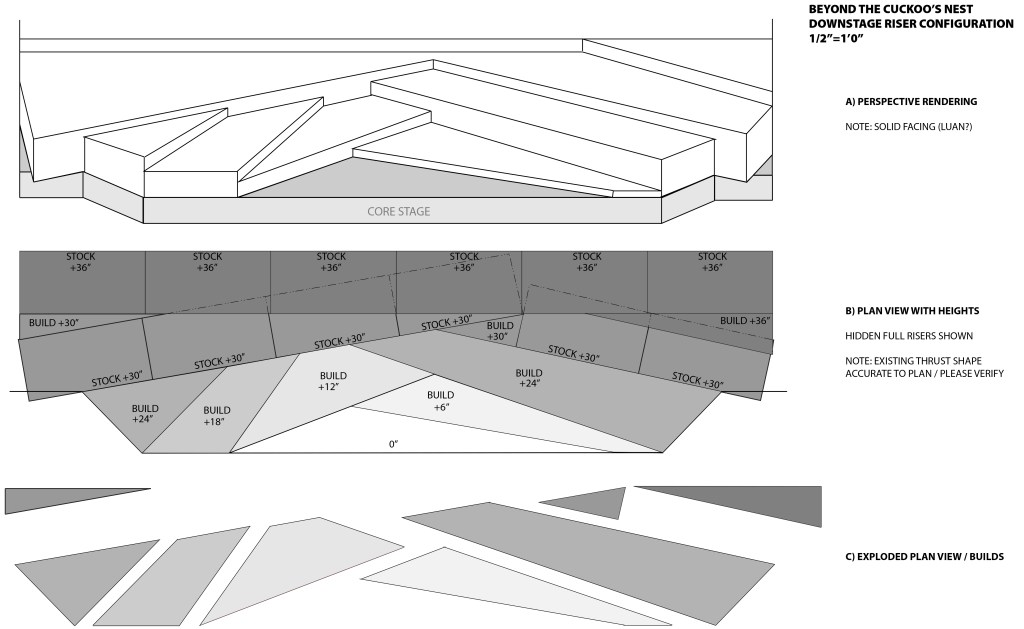 BEYOND THE CUCKOO'S NEST
DOWNSTAGE RISER CONFIGURATION
1/2"=1'0"

A) PERSPECTIVE RENDERING

NOTE: SOLID FACING (LUAN?)

CORE STAGE

STOCK +36"

STOCK +36"

STOCK +36"

STOCK +36"

STOCK +36"

STOCK +36"

BUILD +30"

STOCK +30"

STOCK +30"

STOCK +30"

STOCK +30"

BUILD +30"

STOCK +30"

STOCK +30"

BUILD +36"

BUILD +24"

BUILD +18"

BUILD +12"

BUILD +6"

BUILD +24"

0"

B) PLAN VIEW WITH HEIGHTS

HIDDEN FULL RISERS SHOWN

NOTE: EXISTING THRUST SHAPE ACCURATE TO PLAN / PLEASE VERIFY

C) EXPLODED PLAN VIEW / BUILDS